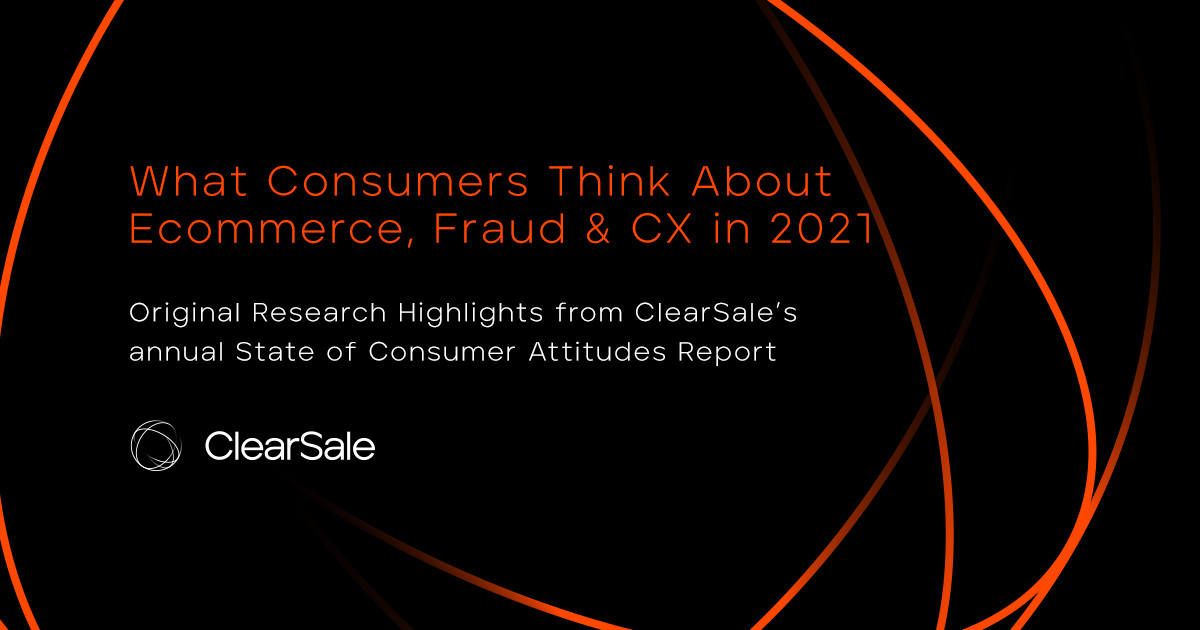 What Consumers Think About Ecommerce, Fraud & CX in 2021

Original Research Highlights from ClearSale's annual State of Consumer Attitudes Report

ClearSale